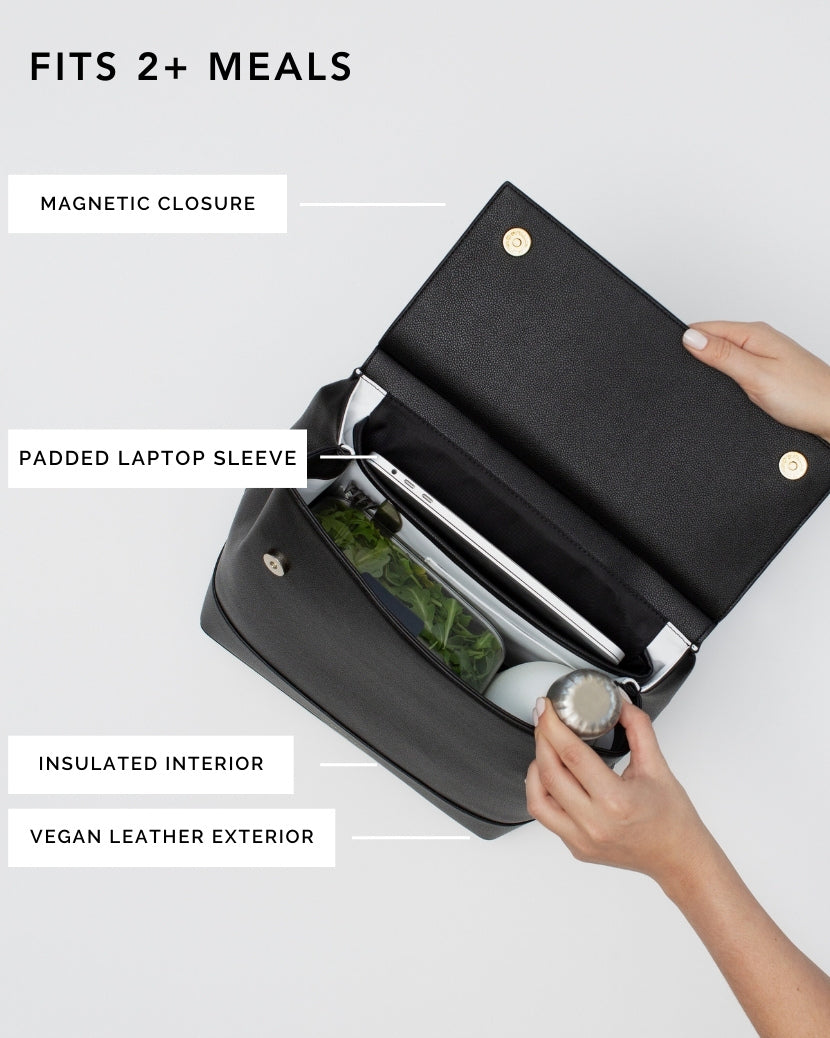 FITS 2+ MEALS

MAGNETIC CLOSURE

PADDED LAPTOP SLEEVE

INSULATED INTERIOR

VEGAN LEATHER EXTERIOR